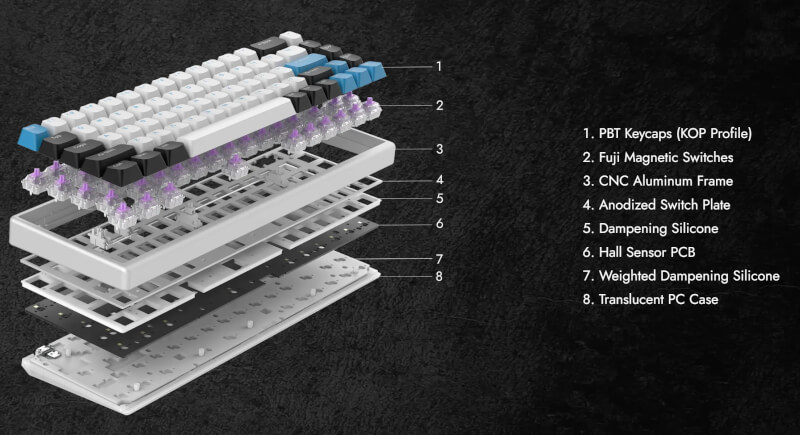 1
2
3
4
5
6
7
8

1. PBT Keycaps (KOP Profile)
2. Fuji Magnetic Switches
3. CNC Aluminum Frame
4. Anodized Switch Plate
5. Dampening Silicone
6. Hall Sensor PCB
7. Weighted Dampening Silicone
8. Translucent PC Case